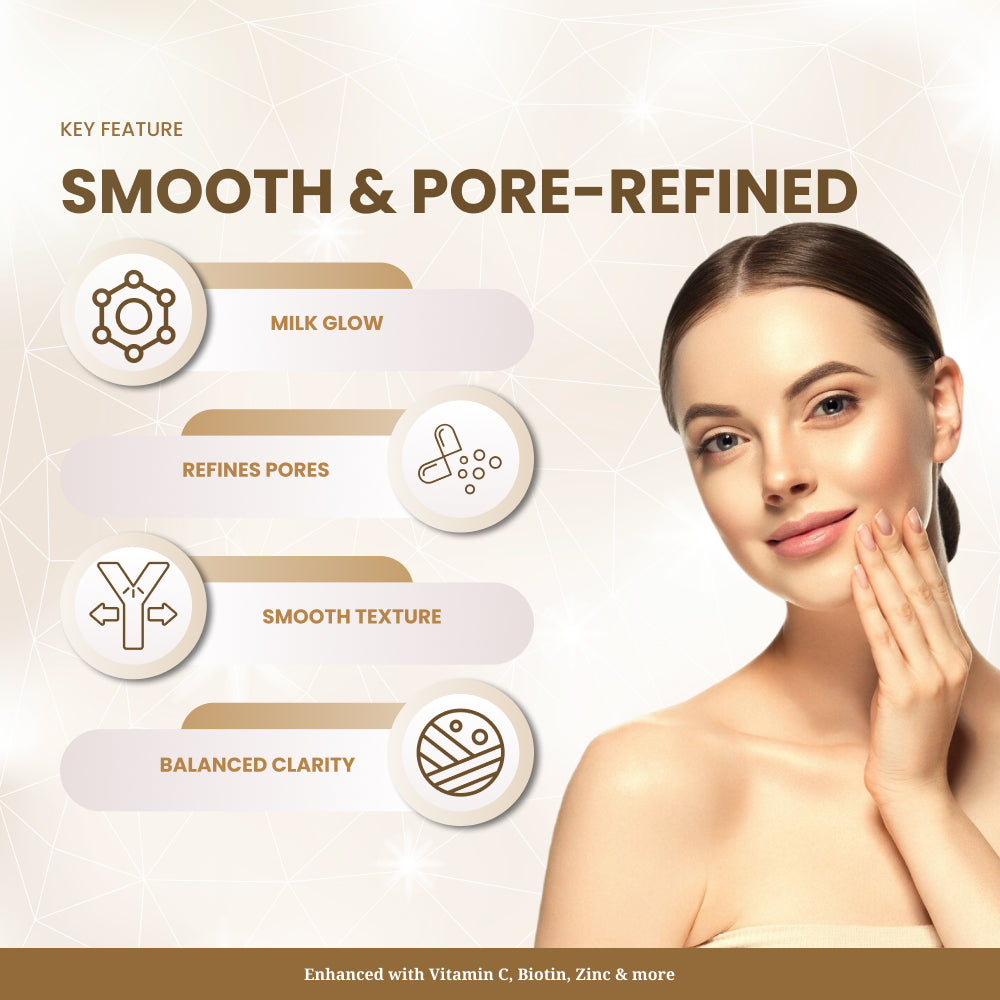 KEY FEATURE

SMOOTH & PORE-REFINED

MILK GLOW

REFINES PORES

SMOOTH TEXTURE

BALANCED CLARITY

Enhanced with Vitamin C, Biotin, Zinc & more