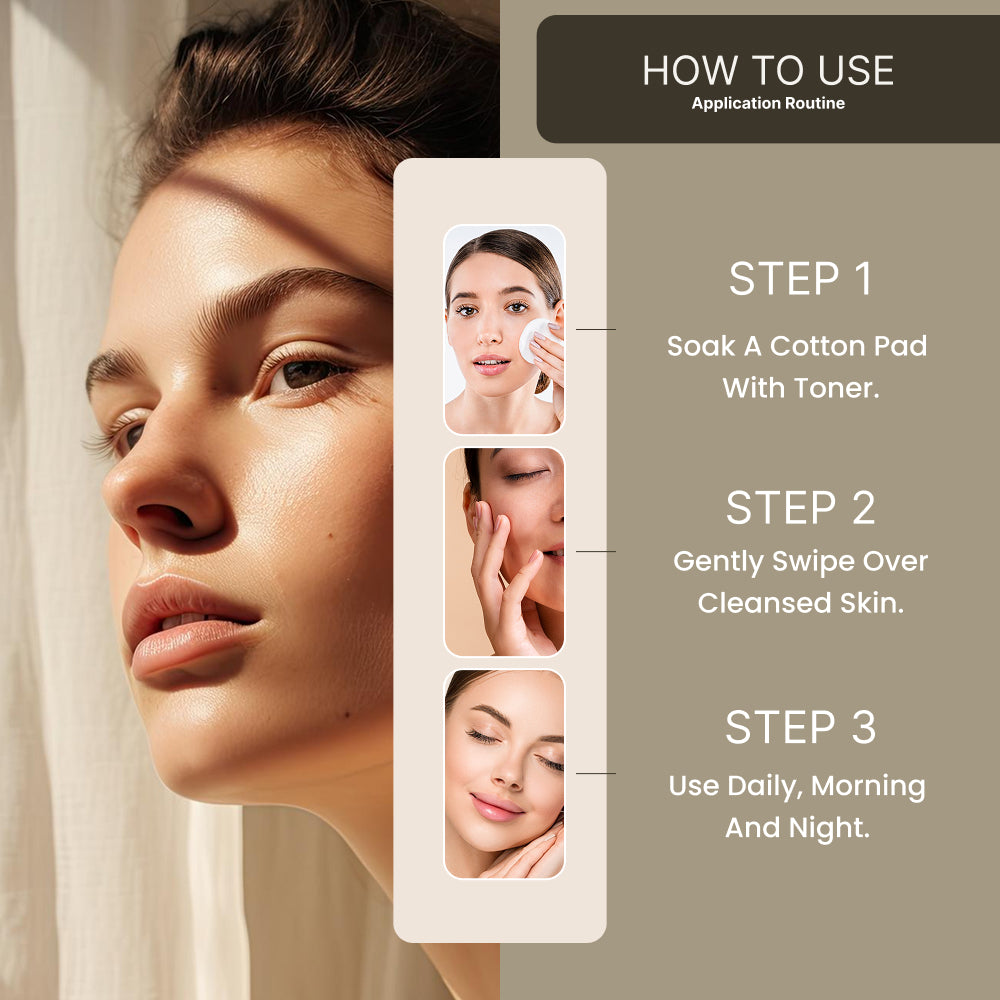 HOW TO USE
Application Routine

STEP 1
Soak A Cotton Pad With Toner.

STEP 2
Gently Swipe Over Cleansed Skin.

STEP 3
Use Daily, Morning And Night.