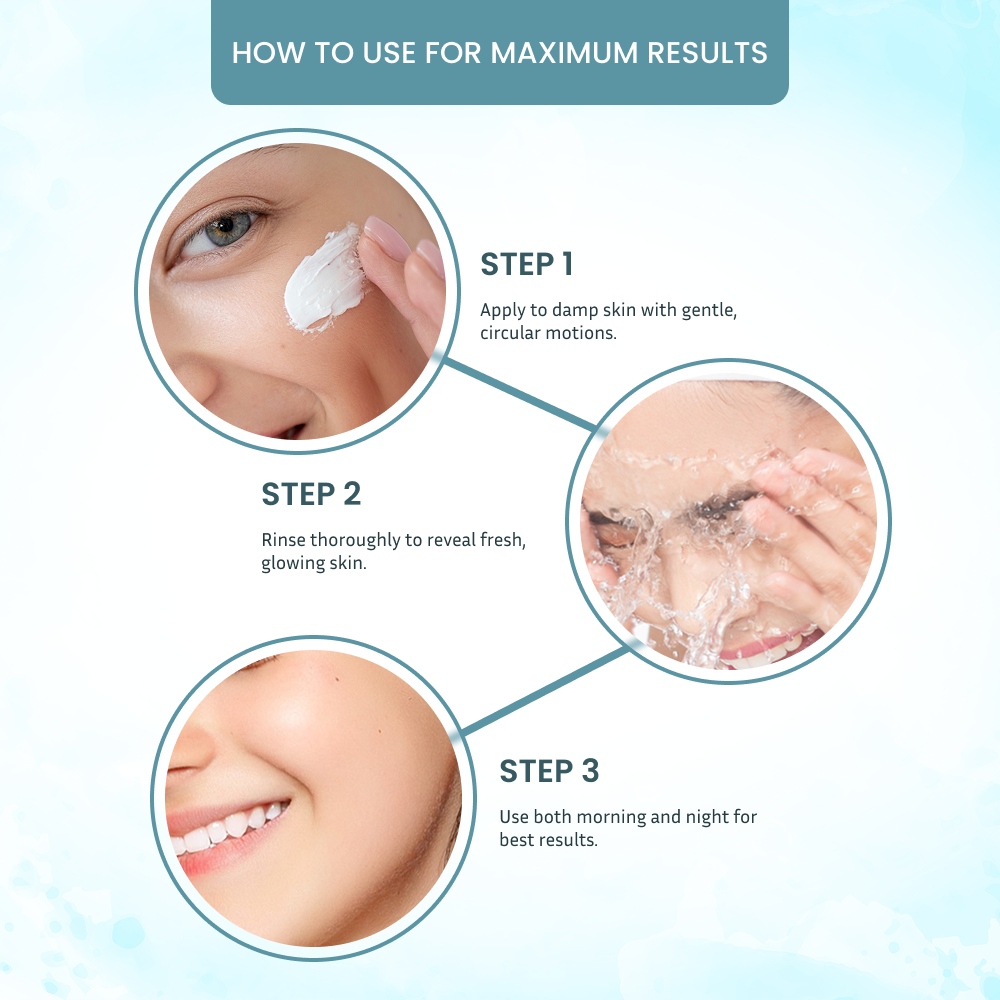 HOW TO USE FOR MAXIMUM RESULTS

STEP 1

Apply to damp skin with gentle, circular motions.

STEP 2

Rinse thoroughly to reveal fresh, glowing skin.

STEP 3

Use both morning and night for best results.