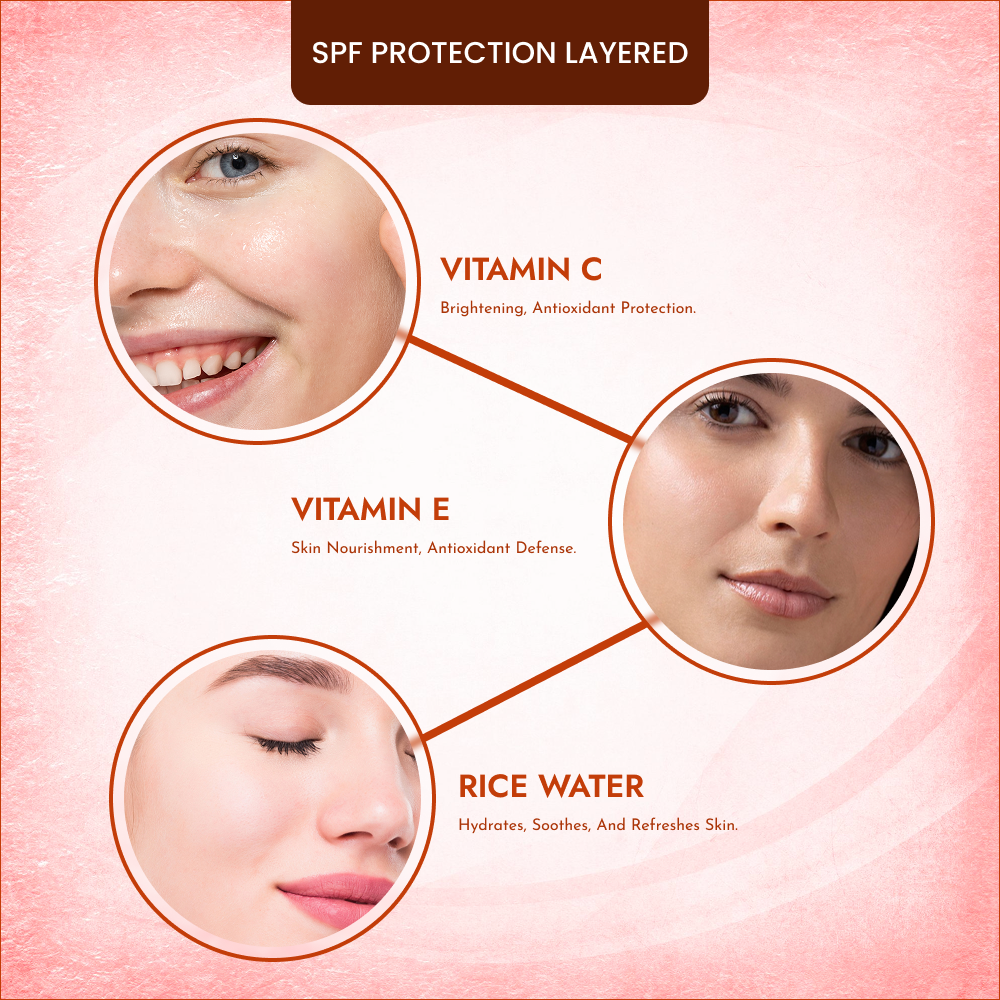 SPF PROTECTION LAYERED

VITAMIN C

Brightening, Antioxidant Protection.

VITAMIN E

Skin Nourishment, Antioxidant Defense.

RICE WATER

Hydrates, Soothes, And Refreshes Skin.